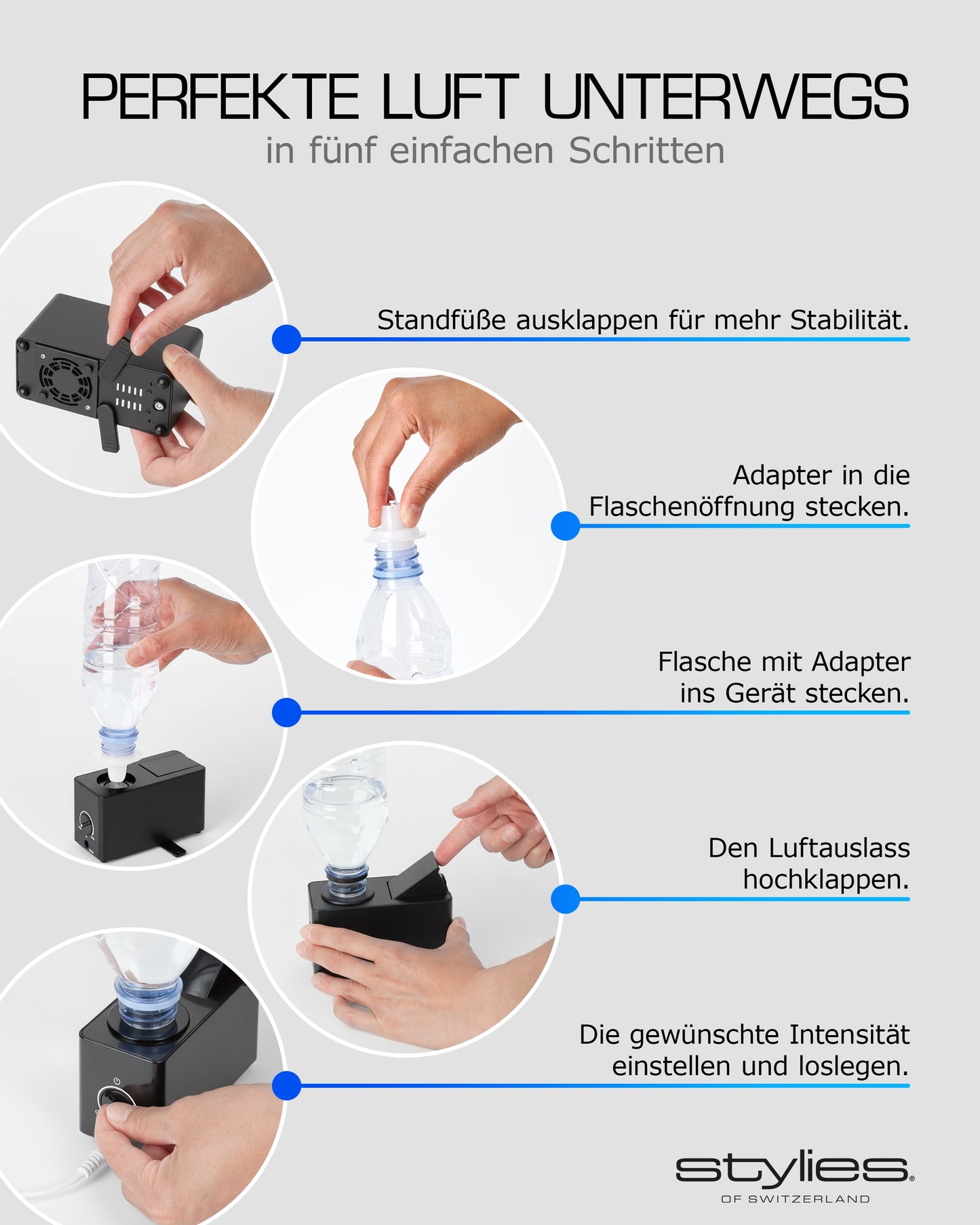 PERFEKTE LUFT UNTERWEGS
in fünf einfachen Schritten

Standfüße ausklappen für mehr Stabilität.

Adapter in die Flaschenöffnung stecken.

Flasche mit Adapter ins Gerät stecken.

Den Luftauslass hochklappen.

Die gewünschte Intensität einstellen und loslegen.

stylies®
OF SWITZERLAND